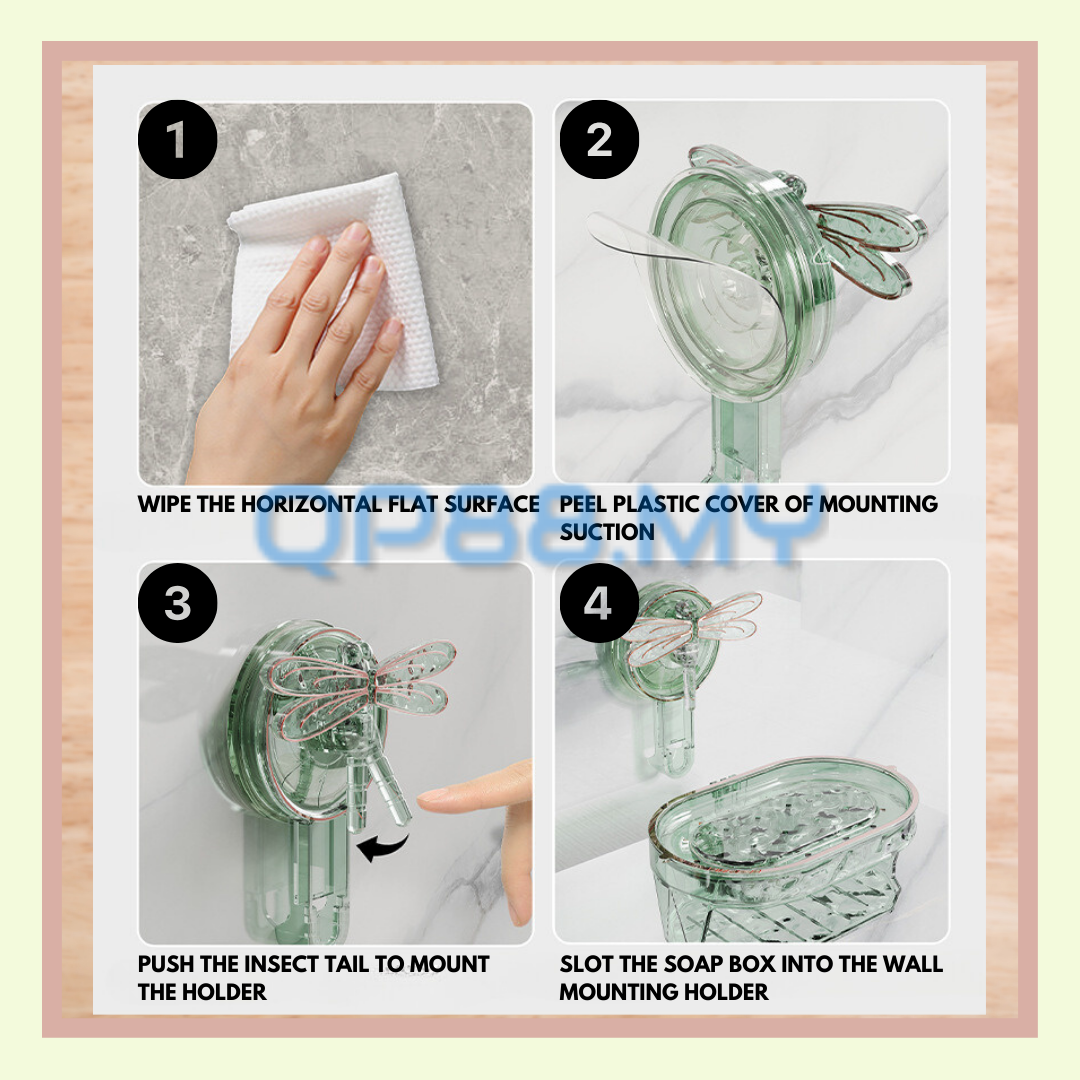 1

WIPE THE HORIZONTAL FLAT SURFACE

2

PEEL PLASTIC COVER OF MOUNTING SUCTION

QP88.MY

3

PUSH THE INSECT TAIL TO MOUNT THE HOLDER

4

SLOT THE SOAP BOX INTO THE WALL MOUNTING HOLDER